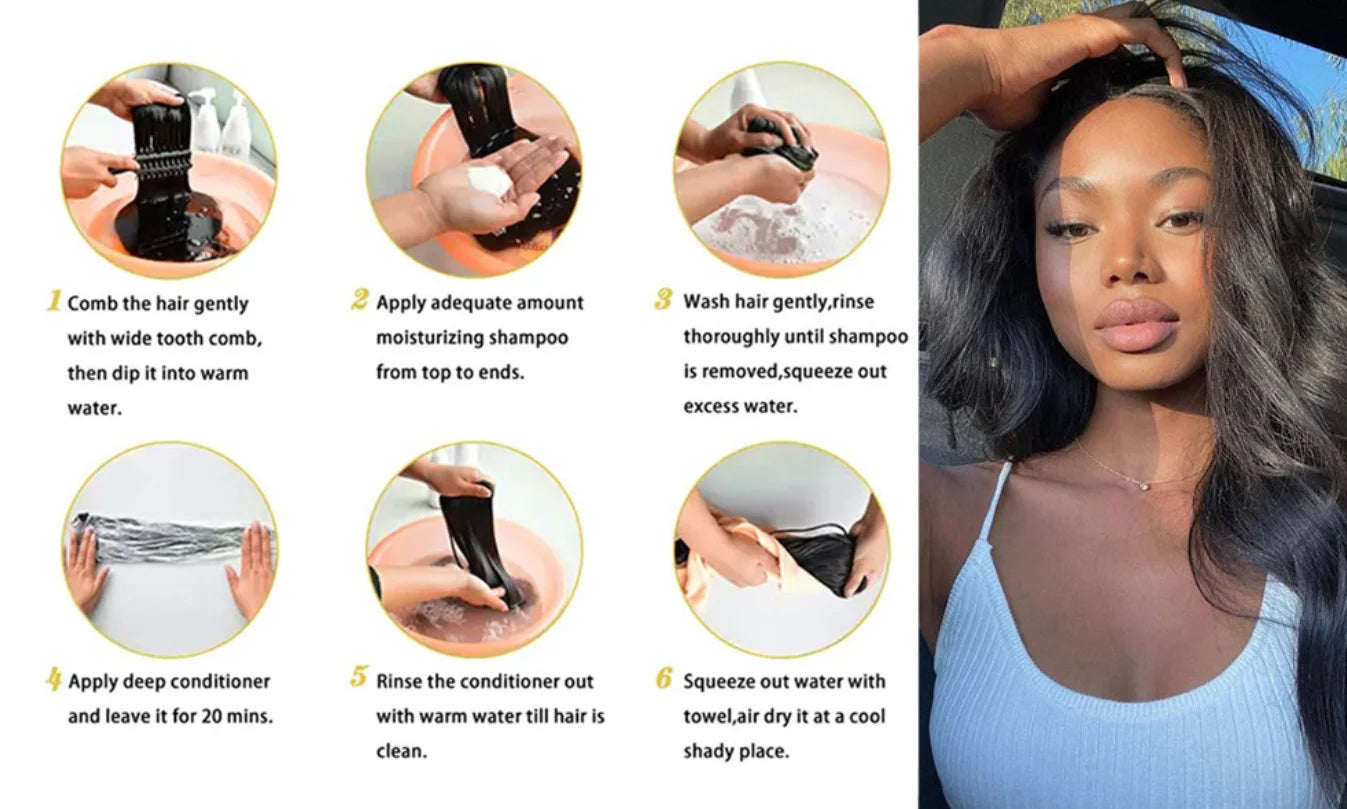 1 Comb the hair gently with wide tooth comb, then dip it into warm water.

2 Apply adequate amount moisturizing shampoo from top to ends.

3 Wash hair gently,rinse thoroughly until shampoo is removed,squeeze out excess water.

4 Apply deep conditioner and leave it for 20 mins.

5 Rinse the conditioner out with warm water till hair is clean.

6 Squeeze out water with towel,air dry it at a cool shady place.